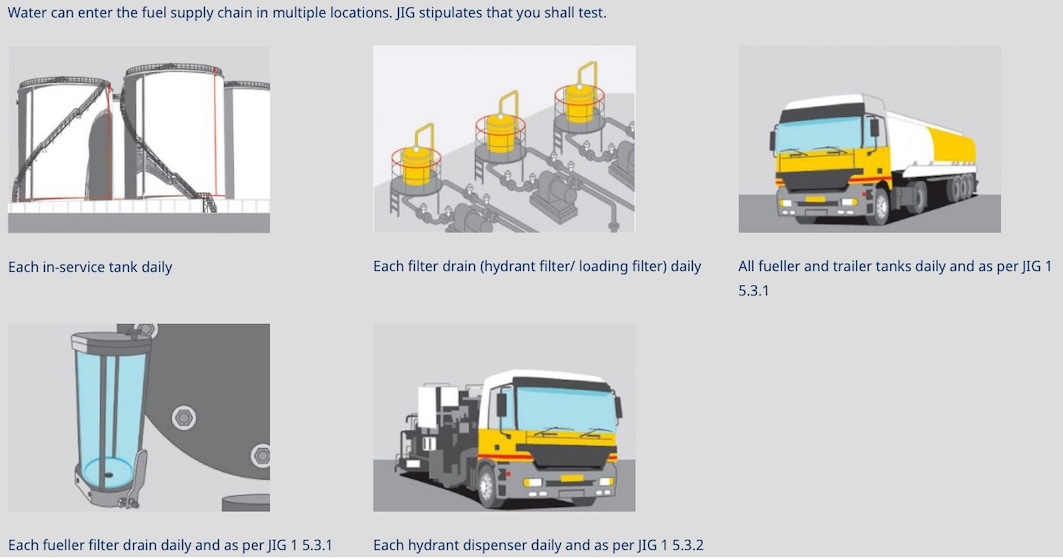 Water can enter the fuel supply chain in multiple locations. JIG stipulates that you shall test.

Each in-service tank daily

Each filter drain (hydrant filter/ loading filter) daily

All fueller and trailer tanks daily and as per JIG 1 5.3.1

Each fueller filter drain daily and as per JIG 1 5.3.1

Each hydrant dispenser daily and as per JIG 1 5.3.2